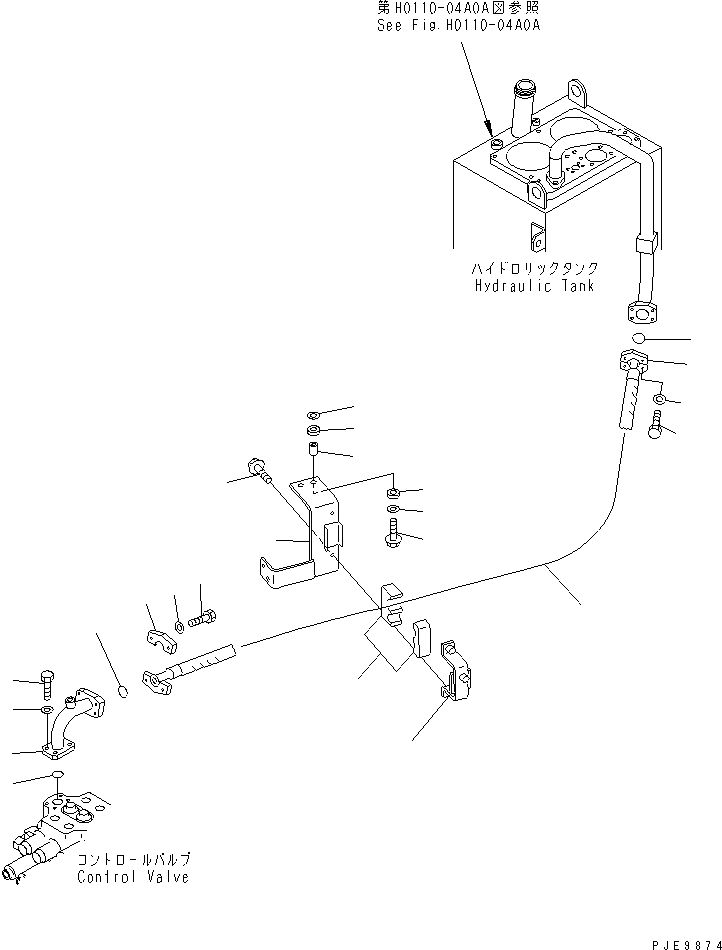 第H0110-04A0A図参照
See Fig.H0110-04A0A

ハイドロリックタンク
Hydraulic Tank

コントロールバルブ
Control Valve

PJE9874