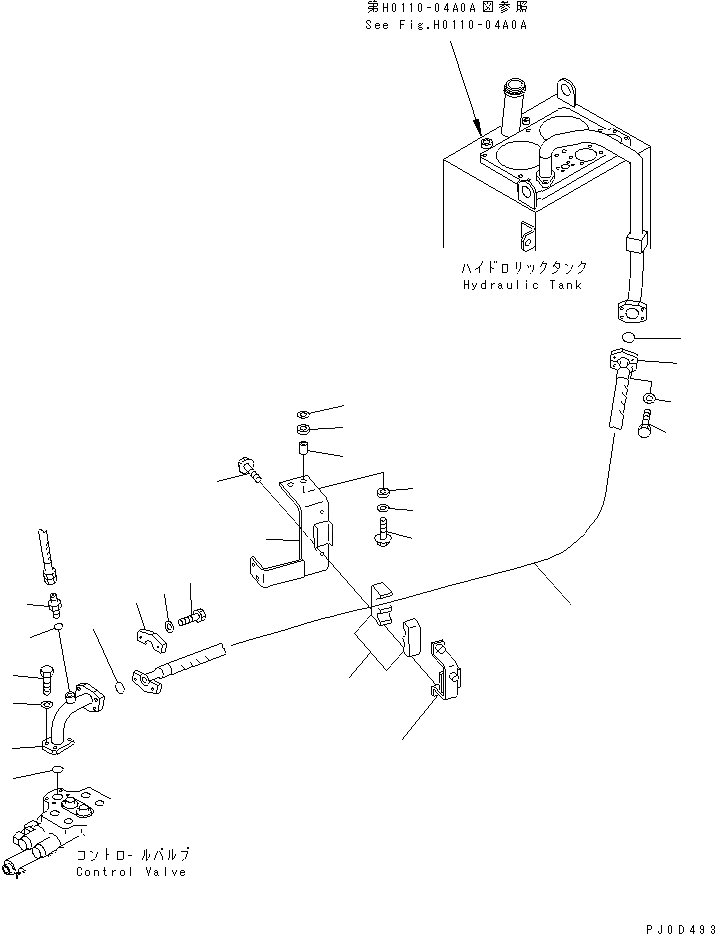 第H0110-04A0A図参照
See Fig.H0110-04A0A

ハイドロリックタンク
Hydraulic Tank

コントロールバルブ
Control Valve

PJ0D493