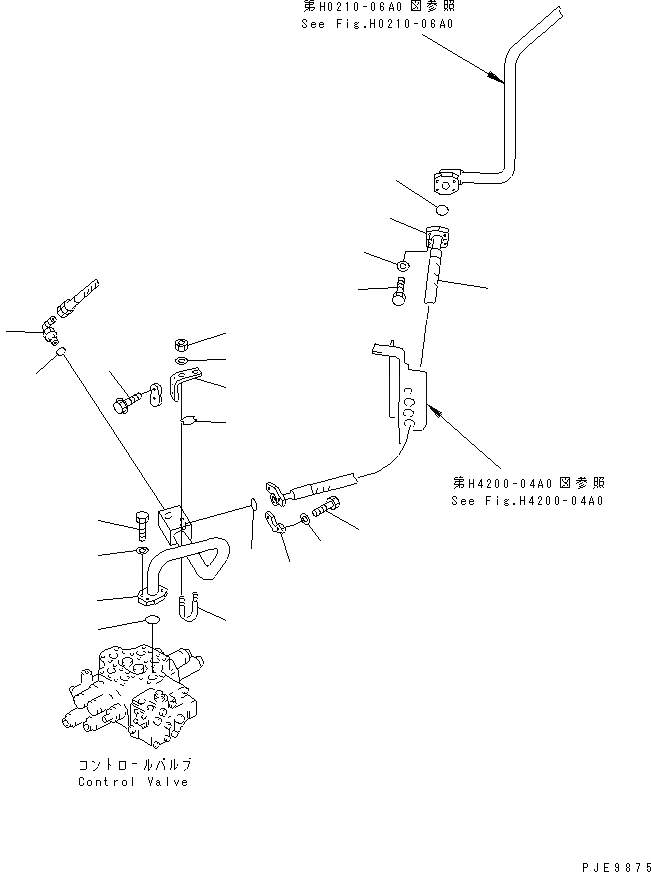 第H0210-06A0図参照
See Fig.H0210-06A0

第H4200-04A0図参照
See Fig.H4200-04A0

コントロールバルブ
Control Valve

PJE9875