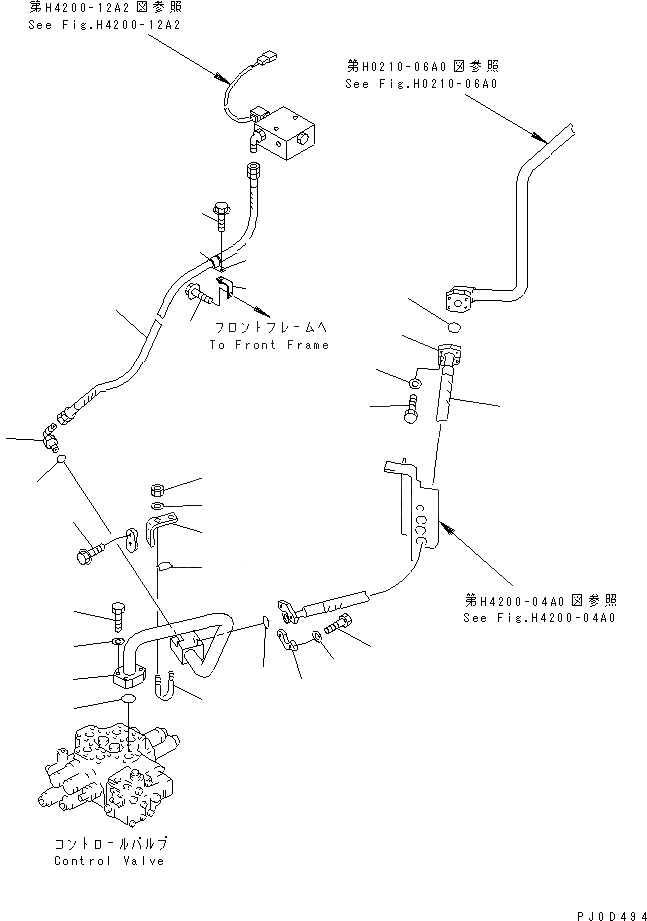 第H4200-12A2図参照
See Fig.H4200-12A2

第H0210-06A0図参照
See Fig.H0210-06A0

フロントフレームへ
To Front Frame

第H4200-04A0図参照
See Fig.H4200-04A0

コントロールバルブ
Control Valve

PJ0D494