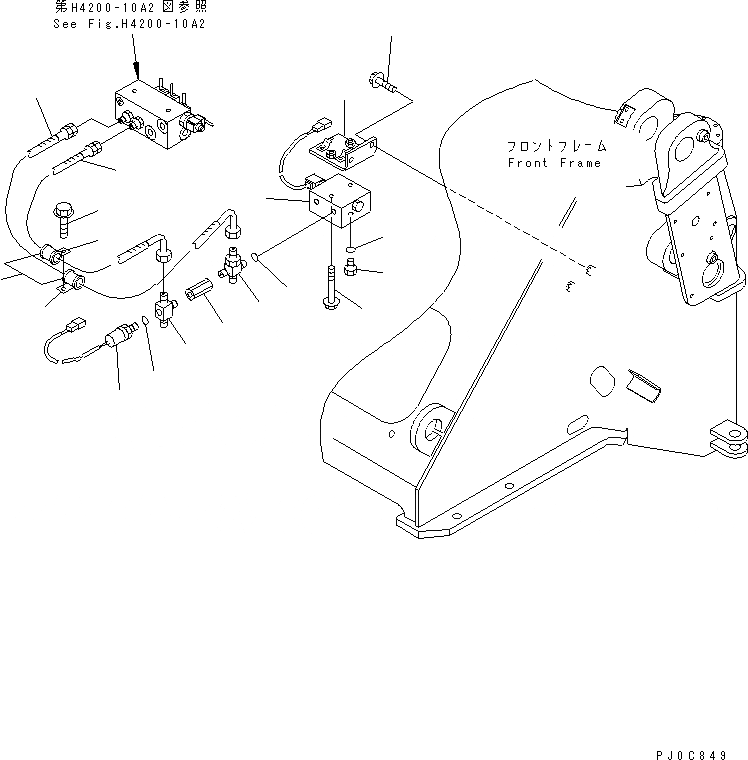 第H4200-10A2 図参照
See Fig.H4200-10A2

フロントフレーム
Front Frame

PJ0C849