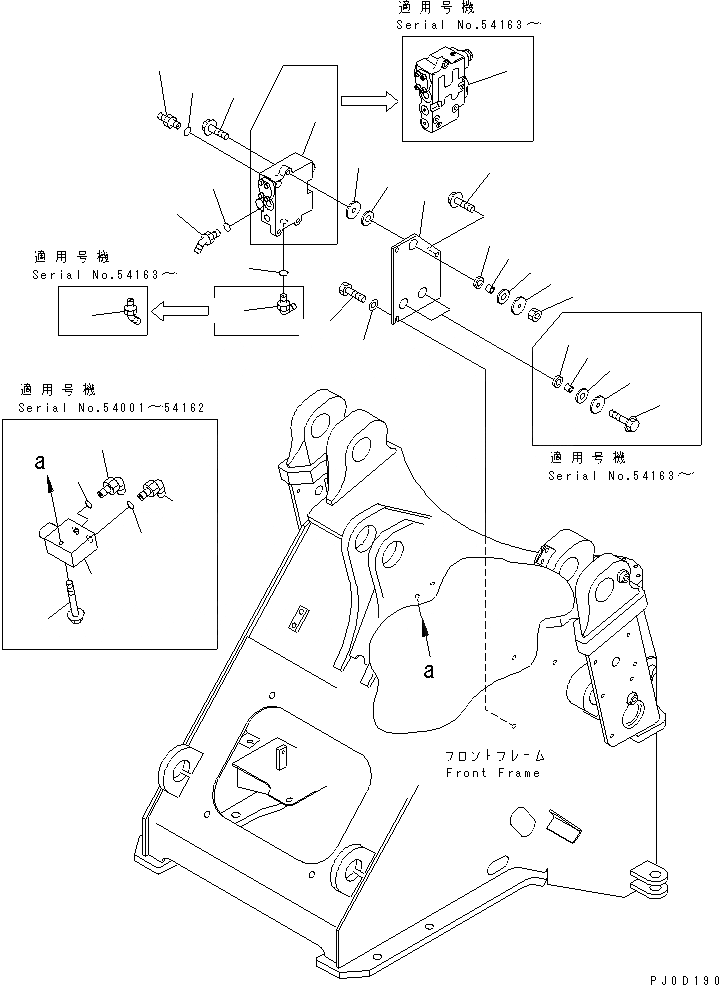 適用号機
Serial No.54163～

適用号機
Serial No.54163～

適用号機
Serial No.54001～54162

a

適用号機
Serial No.54163～

a

フロントフレーム
Front Frame

PJ0D190