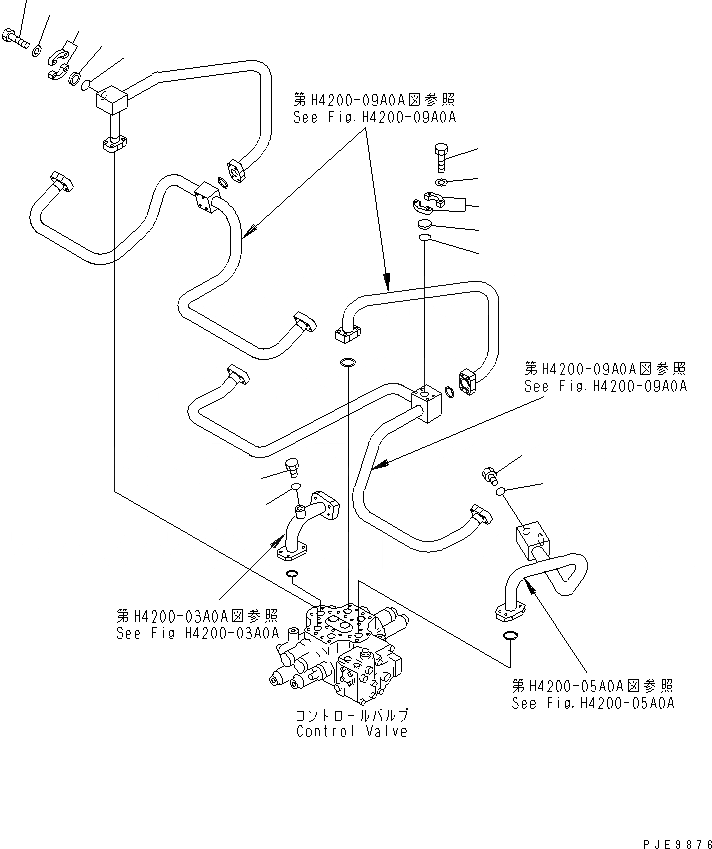 第H4200-09A0A図参照
See Fig.H4200-09A0A

第H4200-09A0A図参照
See Fig.H4200-09A0A

第H4200-03A0A図参照
See Fig H4200-03A0A

第H4200-05A0A図参照
See Fig.H4200-05A0A

コントロールバルブ
Control Valve

PJE9876