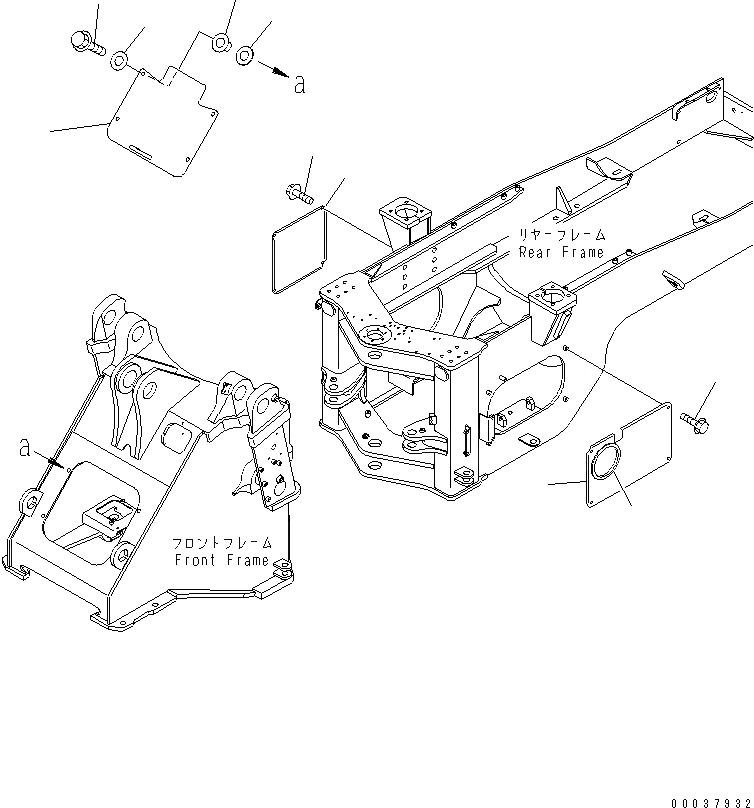 a

リヤーフレーム
Rear Frame

a

フロントフレーム
Front Frame

00037932