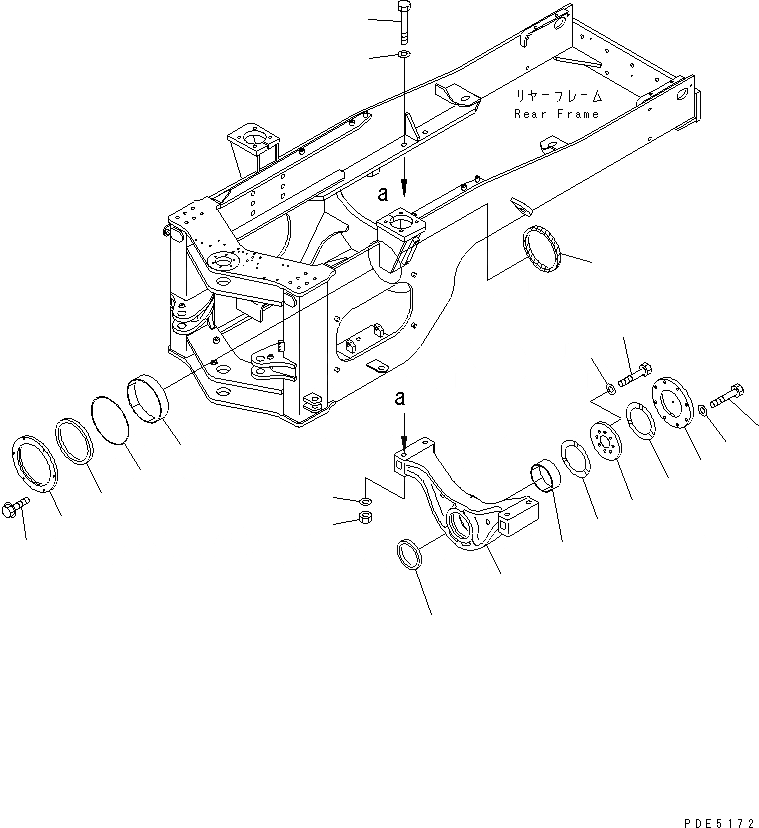 リヤーフレーム
Rear Frame

a

a

PDE5172