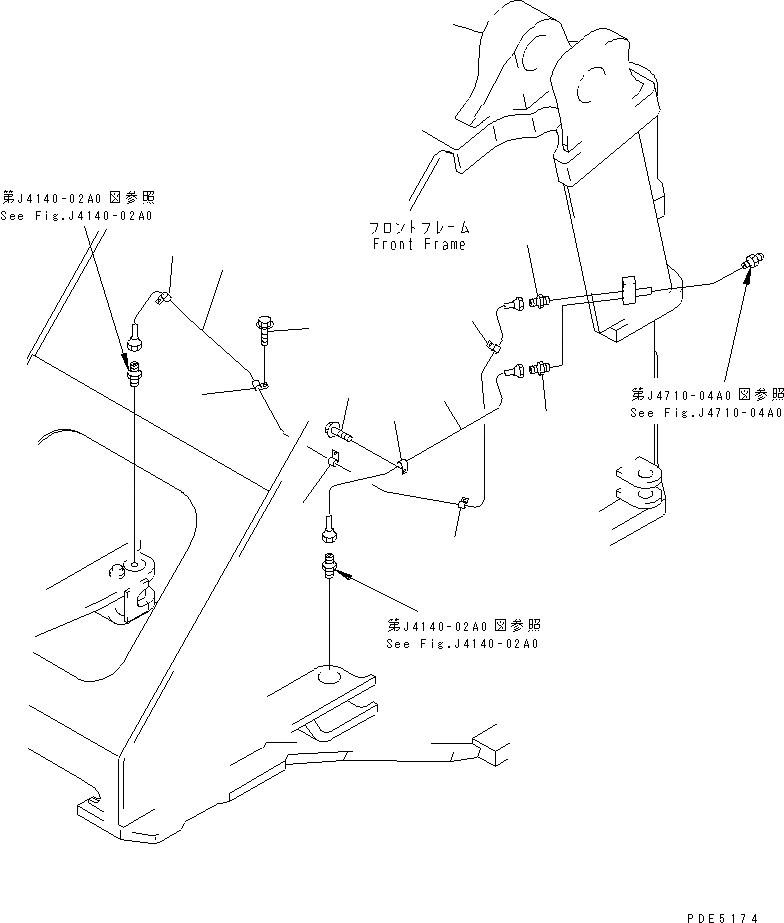 第J4140-02A0図参照
See Fig.J4140-02A0

フロントフレーム
Front Frame

第J4710-04A0図参照
See Fig.J4710-04A0

第J4140-02A0図参照
See Fig.J4140-02A0

PDE5174