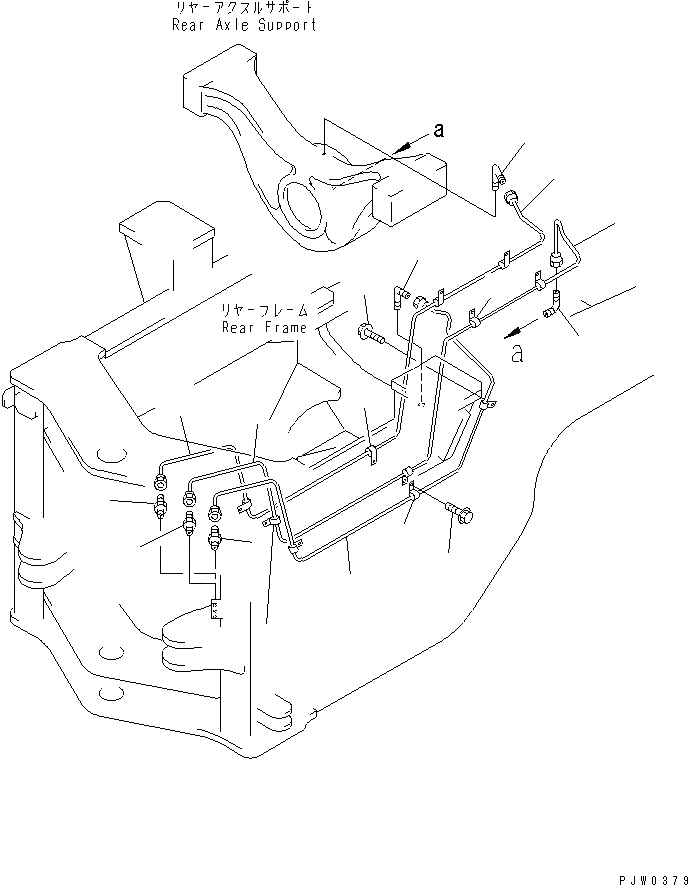 リヤーアクスルサポート
Rear Axle Support

a

リヤーフレーム
Rear Frame

a

PJW0379