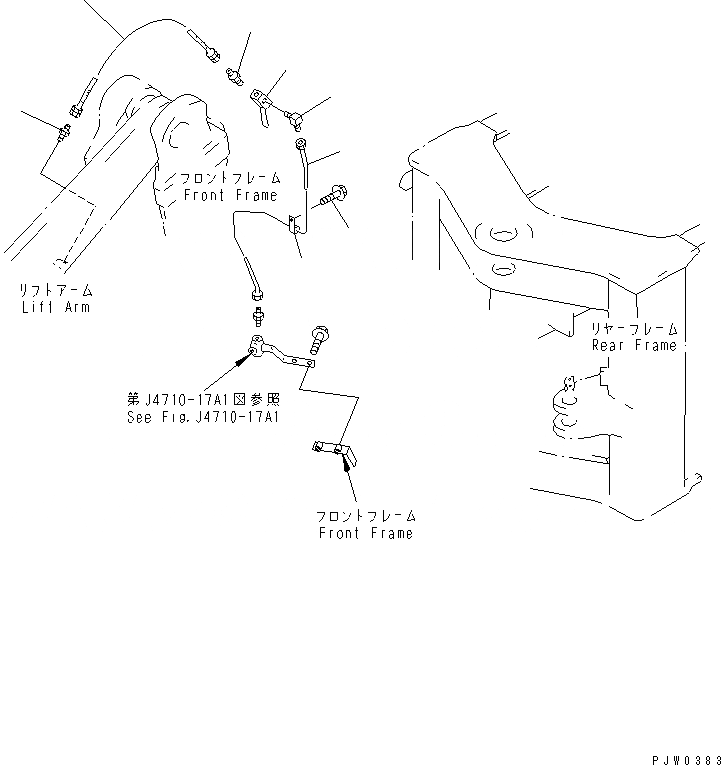 フロントフレーム
Front Frame

リフトアーム
Lift Arm

リヤーフレーム
Rear Frame

第J4710-17A1図参照
See Fig.J4710-17A1

フロントフレーム
Front Frame

PJW0383