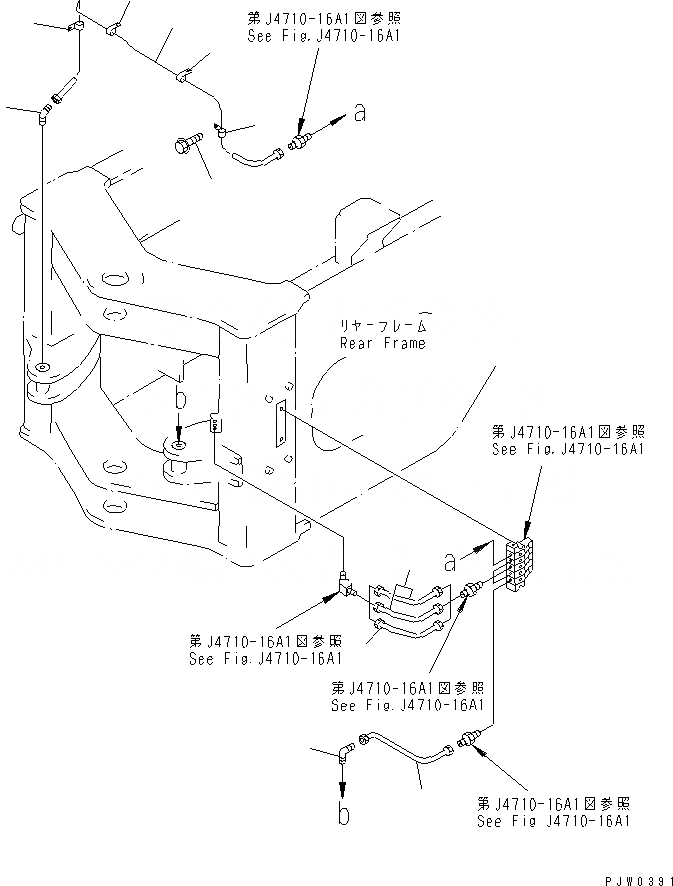 第J4710-16A1図参照
See Fig.J4710-16A1

a

リヤーフレーム
Rear Frame

b

第J4710-16A1図参照
See Fig.J4710-16A1

a

第J4710-16A1図参照
See Fig.J4710-16A1

第J4710-16A1図参照
See Fig.J4710-16A1

b

第J4710-16A1図参照
See Fig J4710-16A1

PJW0391