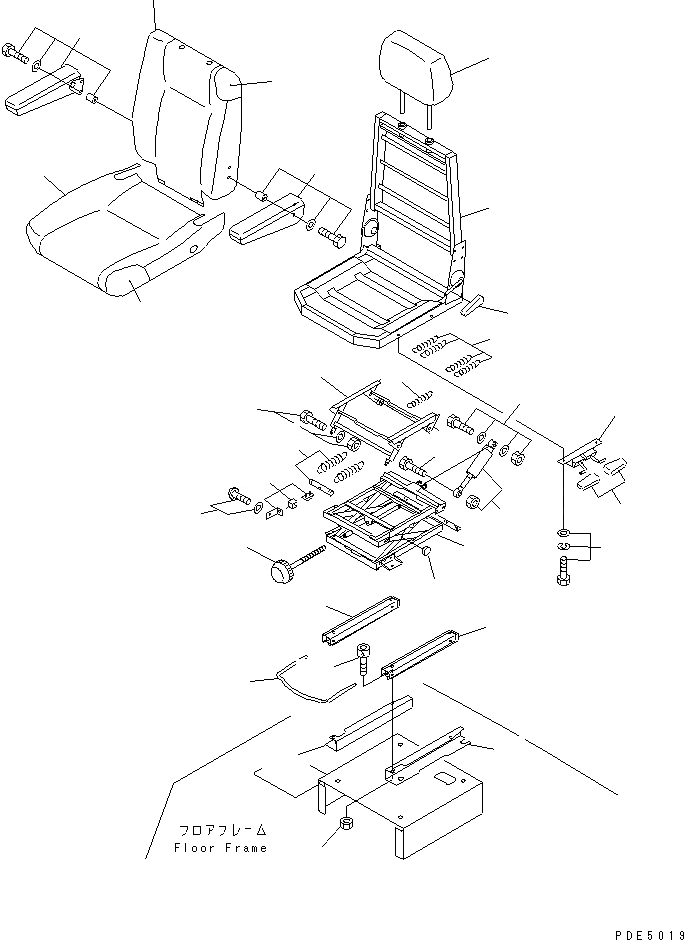 フロアフレーム
Floor Frame

PDE5019