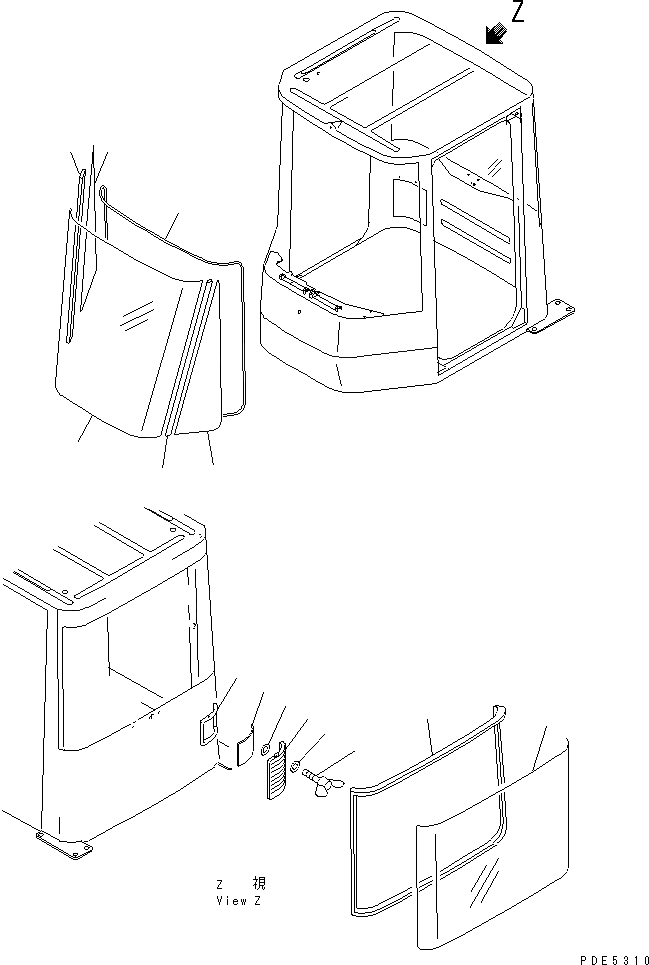 Z

Z 視
View Z

PDE5310