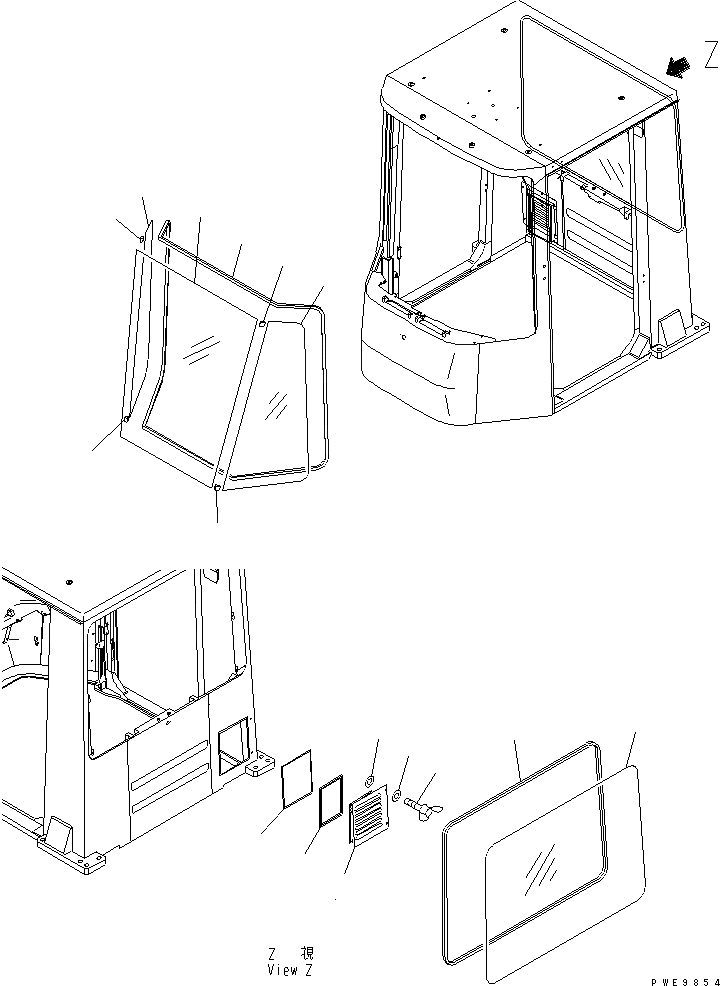 Z

Z 視
View Z

PWE9854