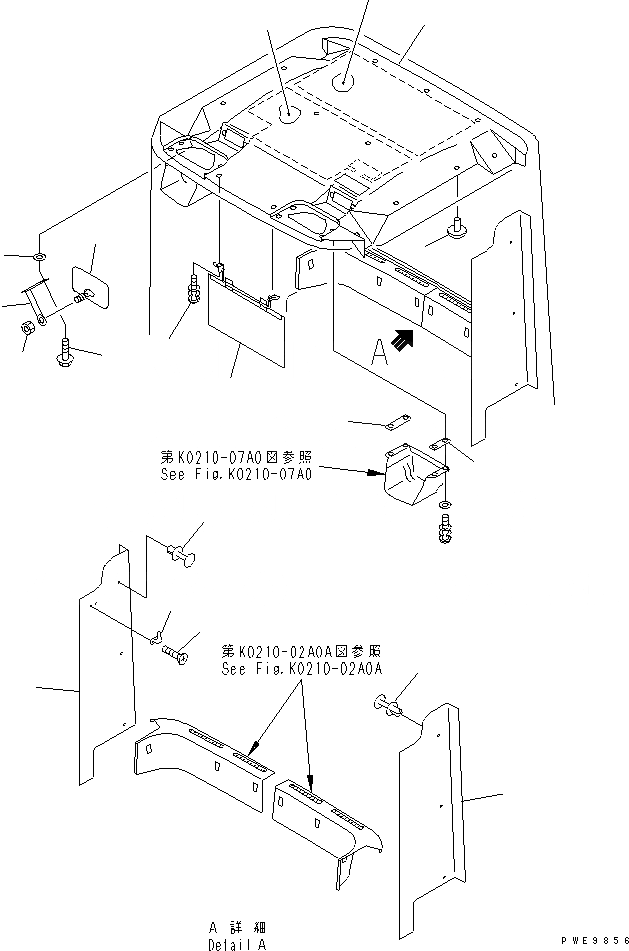 A

第K0210-07A0図参照
See Fig.K0210-07A0

第K0210-02A0A図参照
See Fig.K0210-02A0A

A 詳細
Detail A

PWE9856