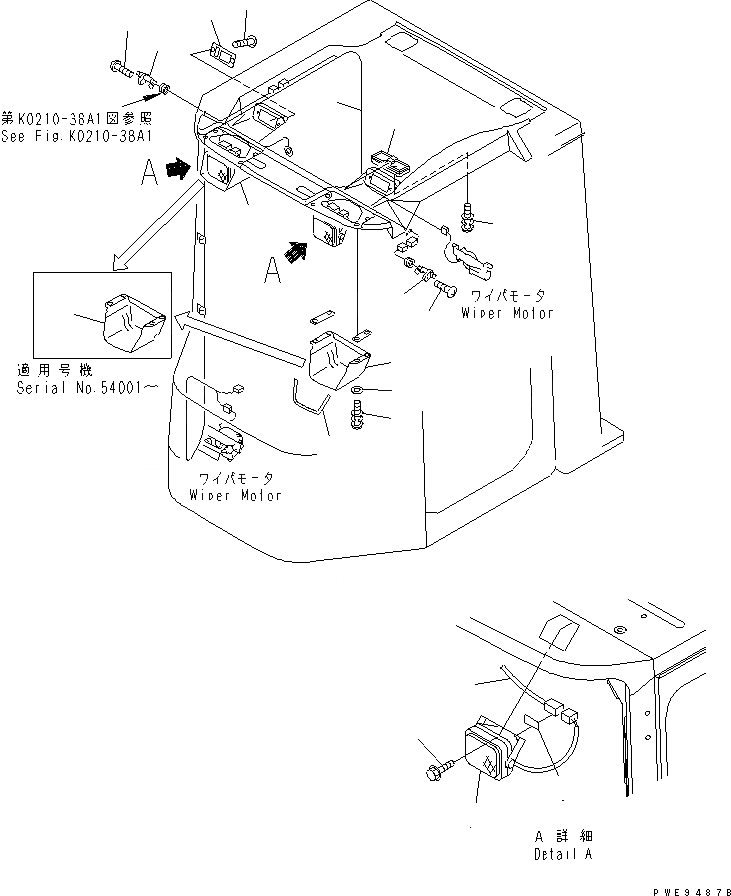 第K0210-38A1図参照
See Fig.K0210-38A1

A

A

ワイパモータ
Wiper Motor

適用号機
Serial No.54001～

ワイパモータ
Wiper Motor

A 詳細
Detail A

PWE9487B