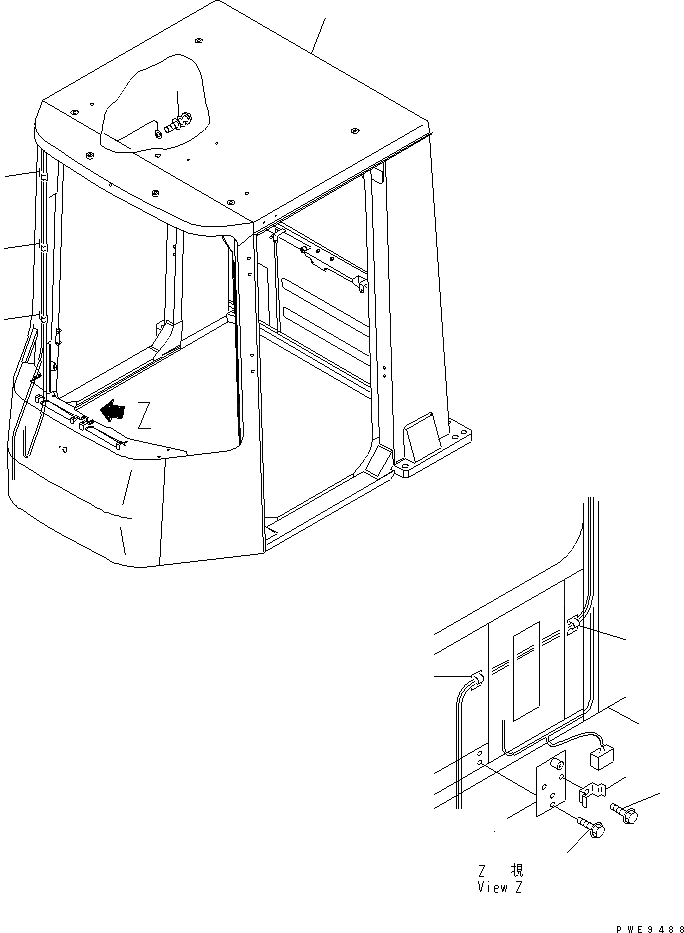 Z

Z 視
View Z

PWE9488