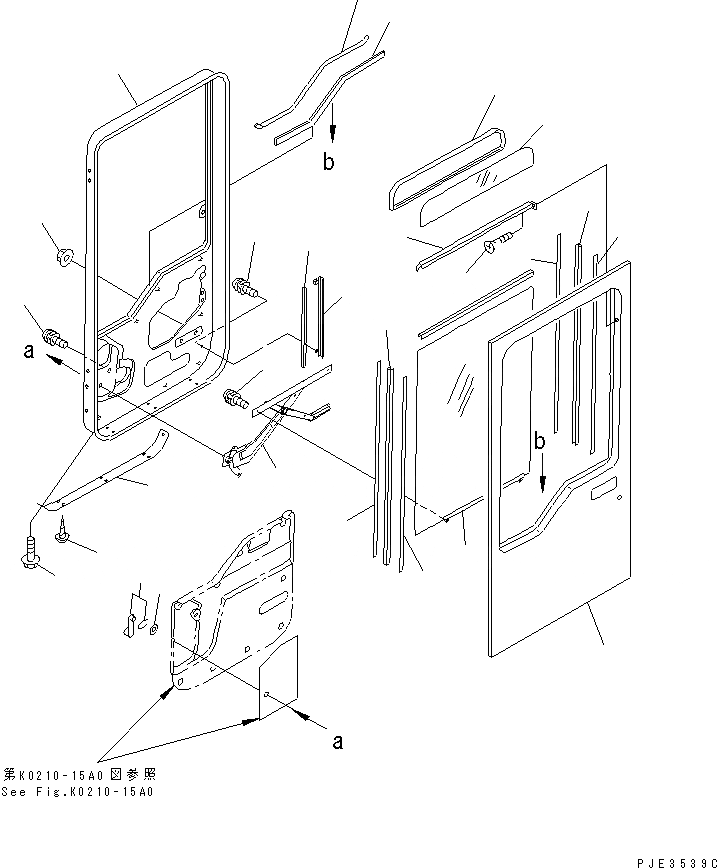 b
a
b
a
第K0210-15A0図参照
See Fig.K0210-15A0
PJE3539C