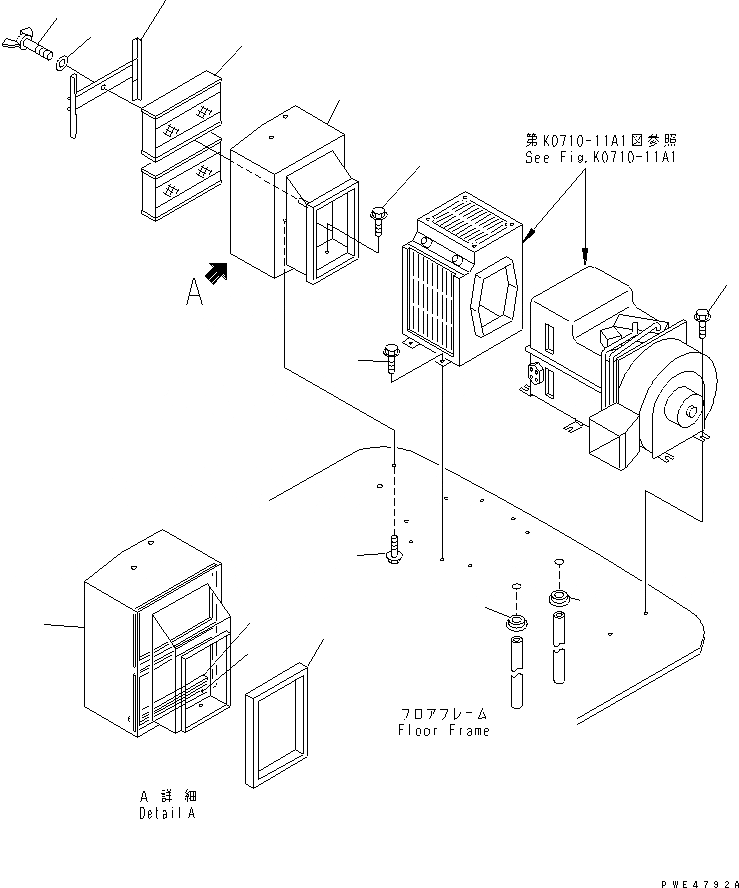 第K0710-11A1図参照
See Fig.K0710-11A1

A

フロアフレーム
Floor Frame

A 詳細
Detail A

PWE4792A