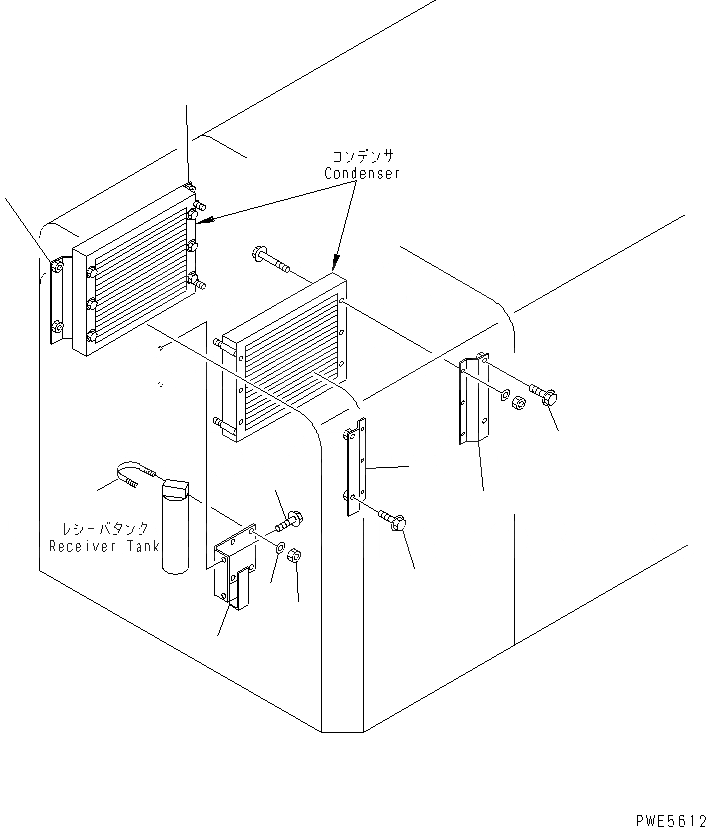 コンデンサ
Condenser

レシーバタンク
Receiver Tank

PWE5612