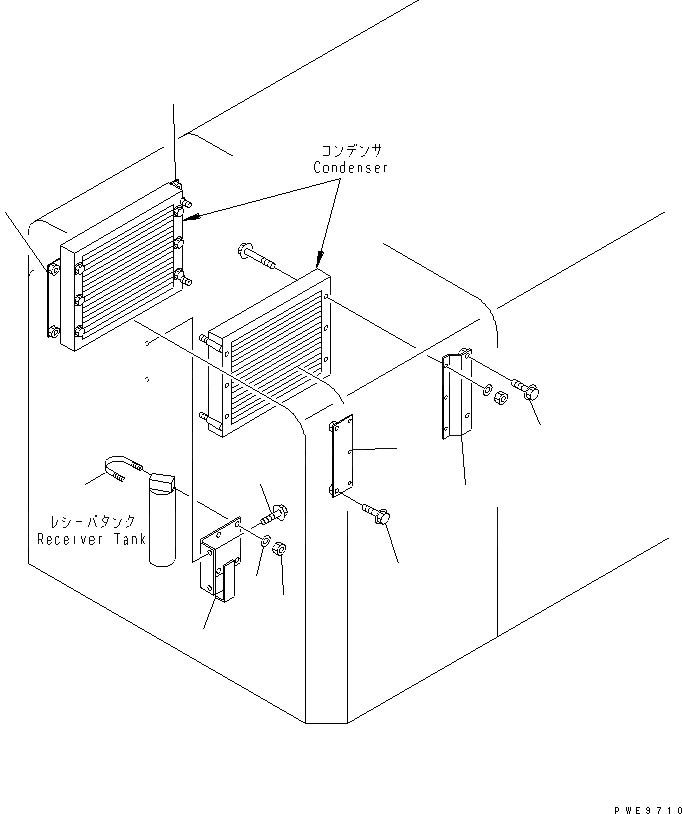 コンデンサ
Condenser

レシーバタンク
Receiver Tank

PWE9710