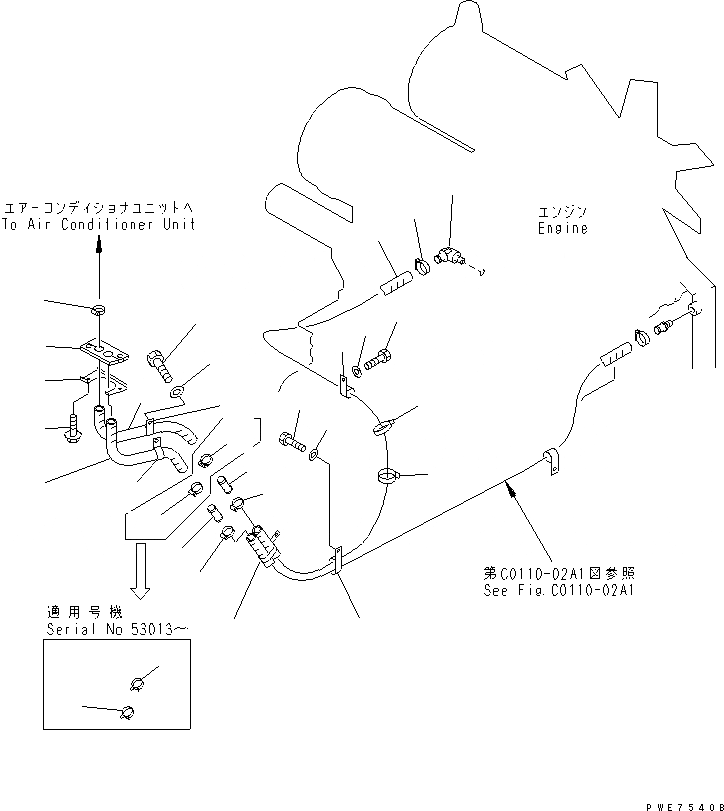 エアーコンディショナユニットへ
To Air Conditioner Unit

エンジン
Engine

第C0110-02A1図参照
See Fig.C0110-02A1

適用号機
Serial No 53013～

PWE7540B