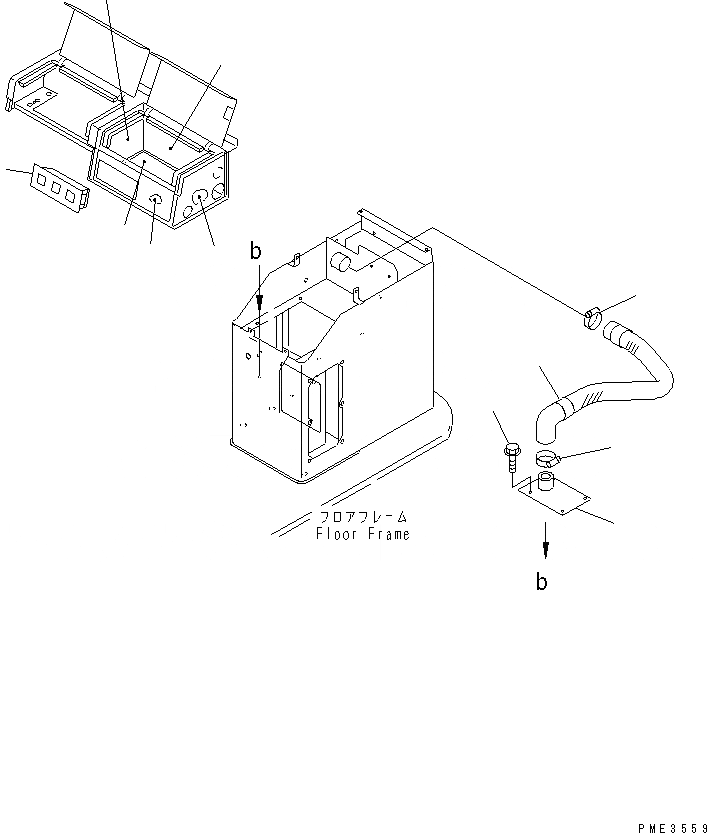 b

フロアフレーム
Floor Frame

b

PME3559