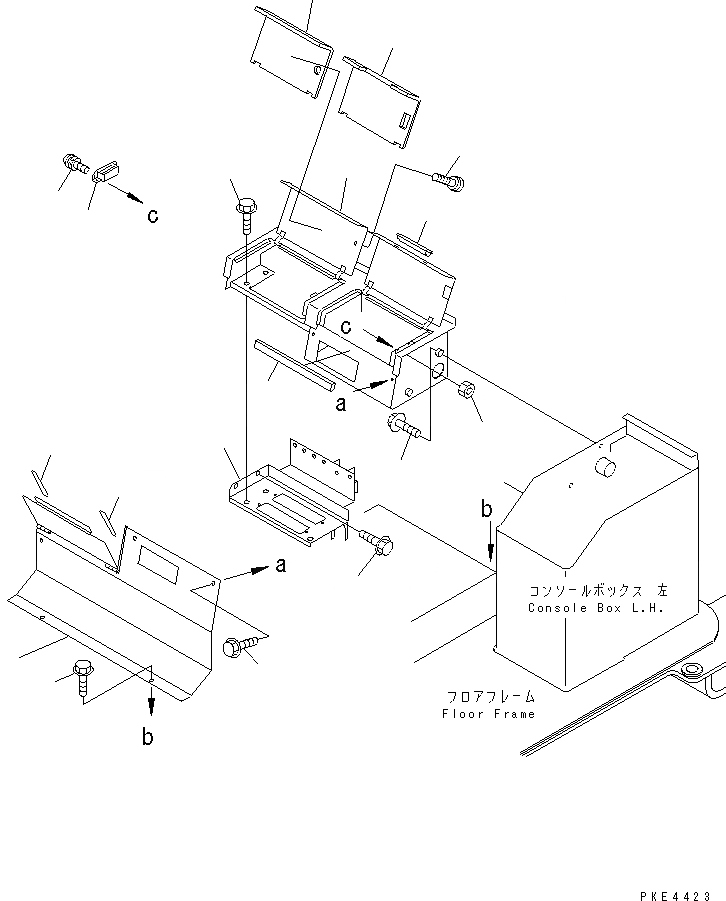 c

c

a

b

a

コンソールボックス 左
Console Box L.H.

フロアフレーム
Floor Frame

b

PKE4423