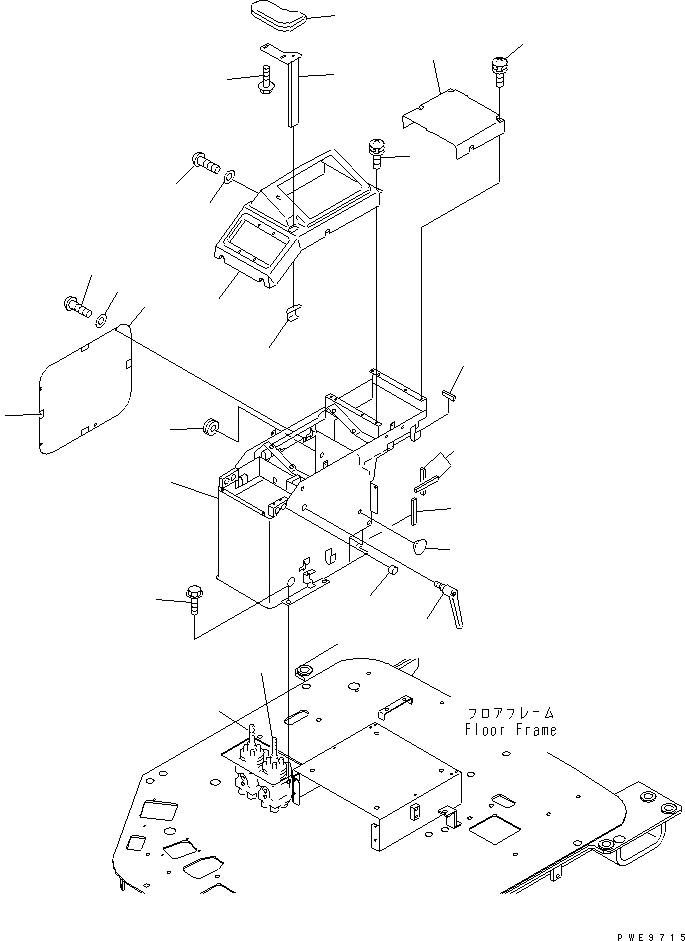 フロアフレーム
Floor Frame

PWE9715