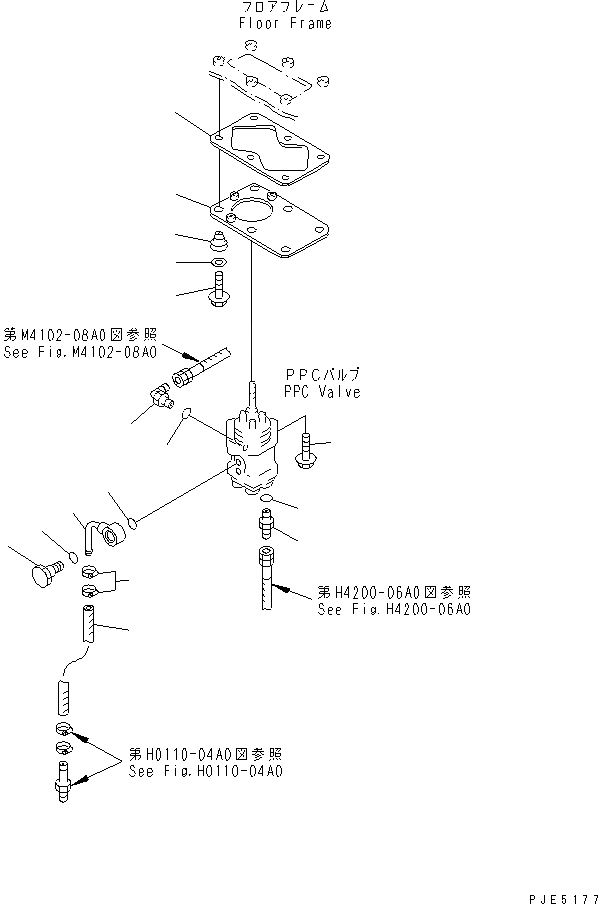 フロアフレーム
Floor Frame

第M4102-08A0図参照
See Fig.M4102-08A0

PPCバルブ
PPC Valve

第H4200-06A0図参照
See Fig.H4200-06A0

第H0110-04A0図参照
See Fig.H0110-04A0

PJE5177