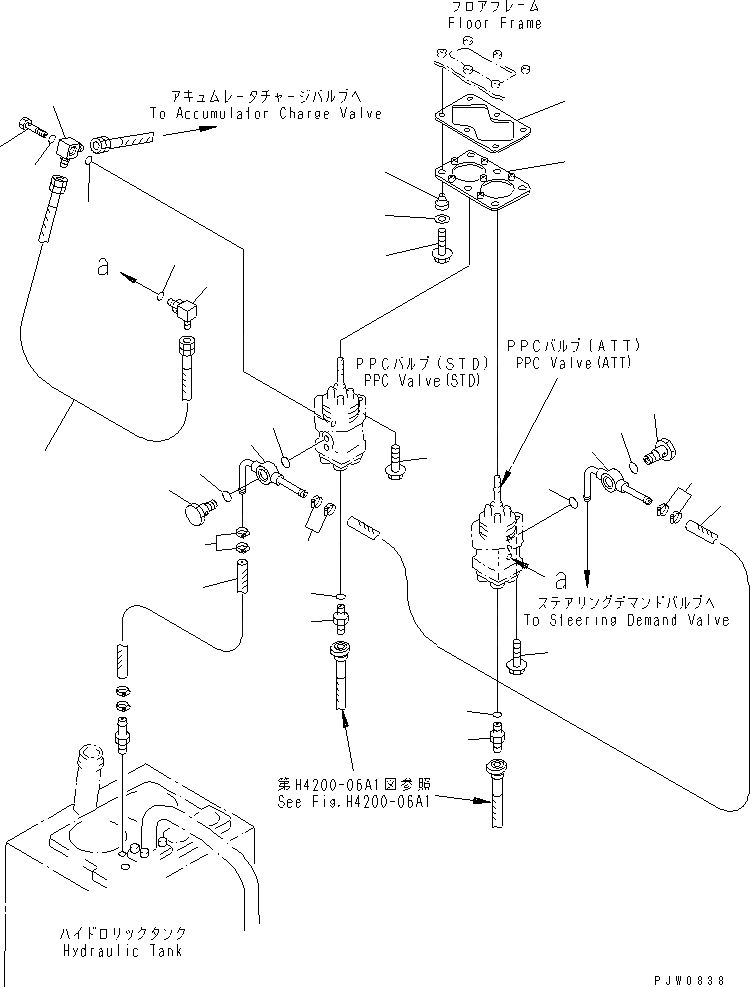 フロアフレーム
Floor Frame

アキュムレータチャージバルブへ
To Accumulator Charge Valve

a

PPCバルブ(STD)
PPC Valve(STD)

PPCバルブ(ATT)
PPC Valve(ATT)

a

ステアリングデマンドバルブへ
To Steering Demand Valve

第H4200-06A1図参照
See Fig.H4200-06A1

ハイドロリックタンク
Hydraulic Tank

PJW0838