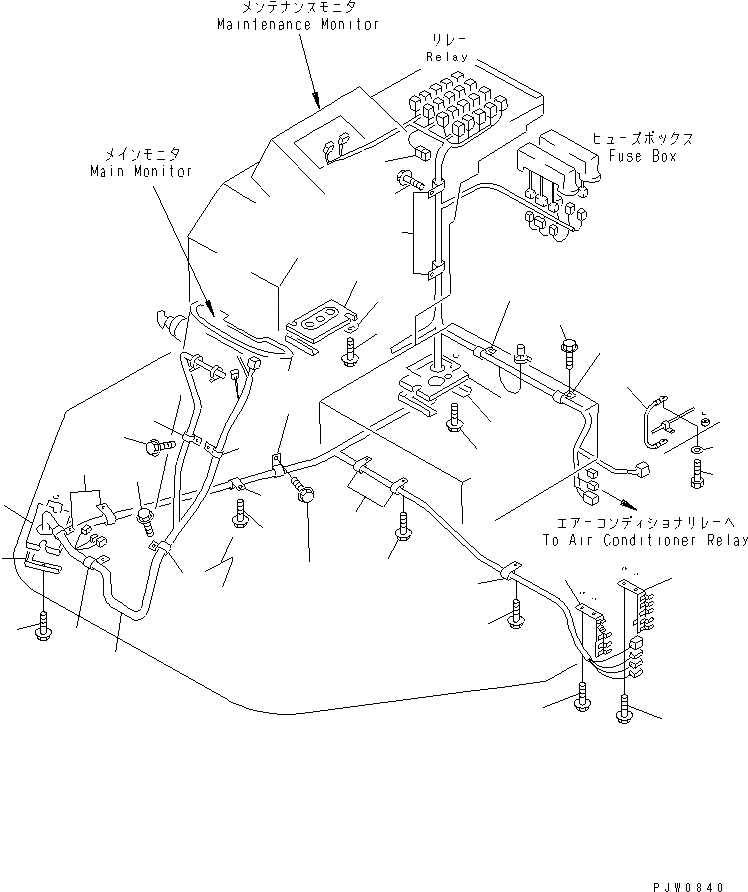 メンテナンスモニタ
Maintenance Monitor

リレー
Relay

ヒューズボックス
Fuse Box

メインモニタ
Main Monitor

エアーコンディショナリレーへ
To Air Conditioner Relay

PJW0840