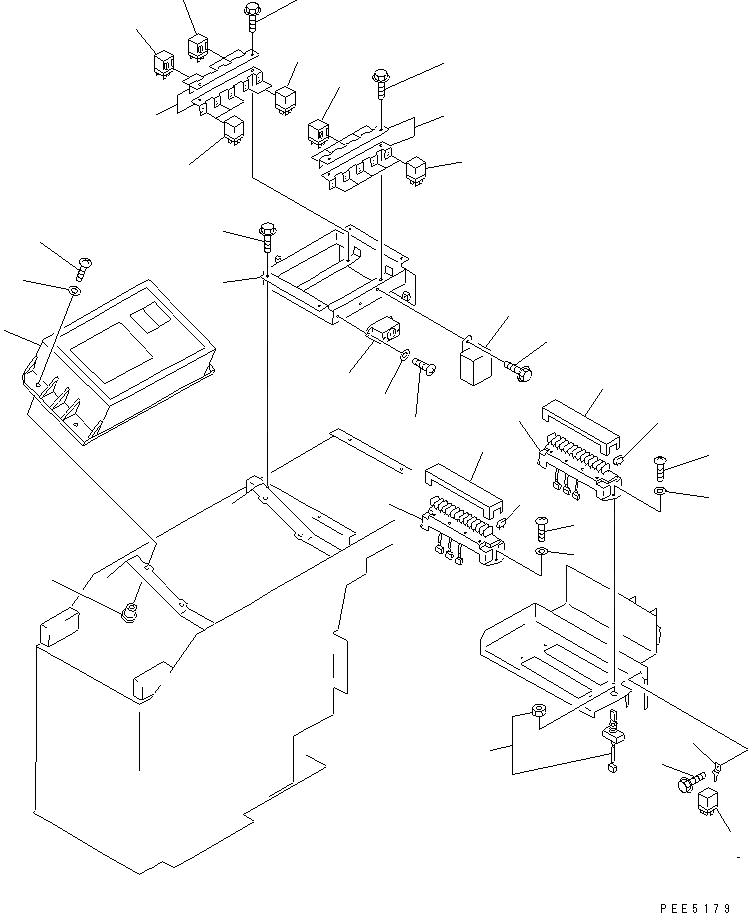 PEE5179