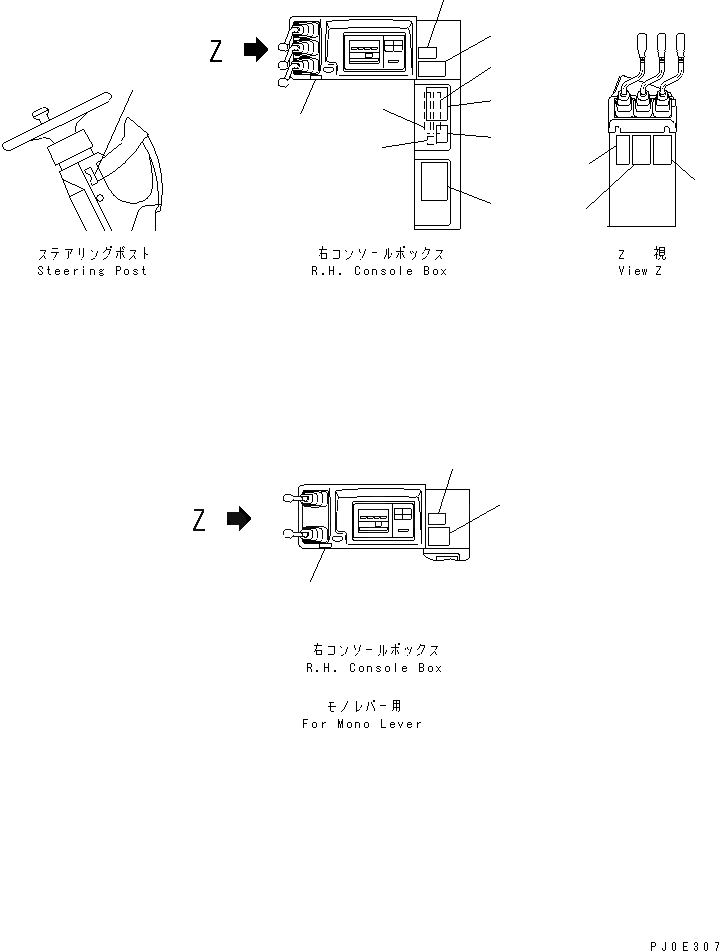 Z

ステアリングポスト
Steering Post

右コンソールボックス
R.H. Console Box

Z 視
View Z

Z

右コンソールボックス
R.H. Console Box

モノレバー用
For Mono Lever

PJ0E307