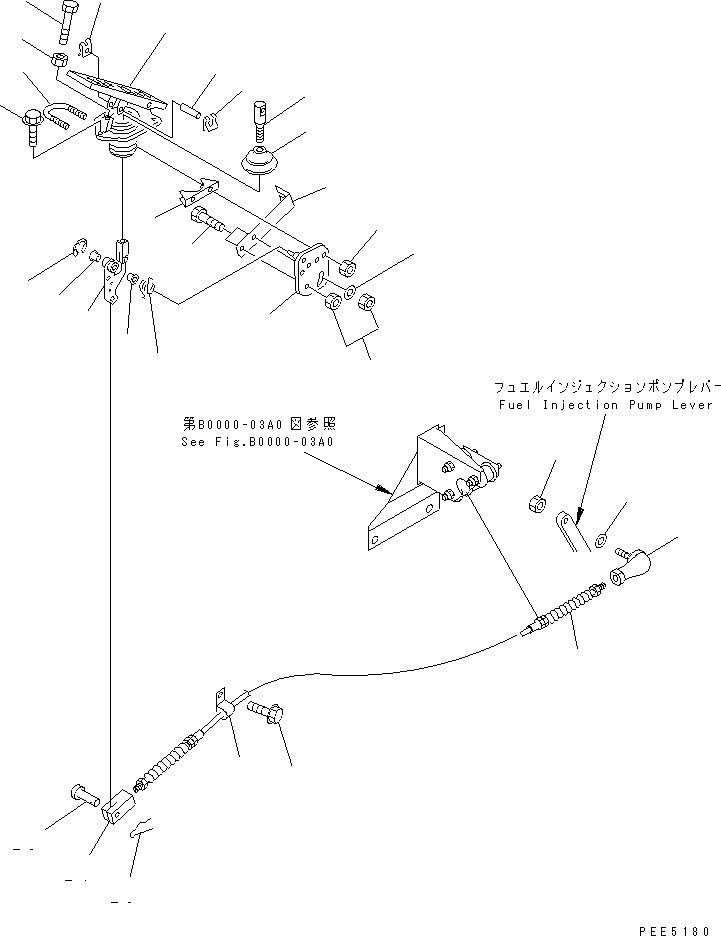 フュエルインジェクションポンプレバー
Fuel Injection Pump Lever

第B0000-03A0 図参照
See Fig.B0000-03A0

PEE5180