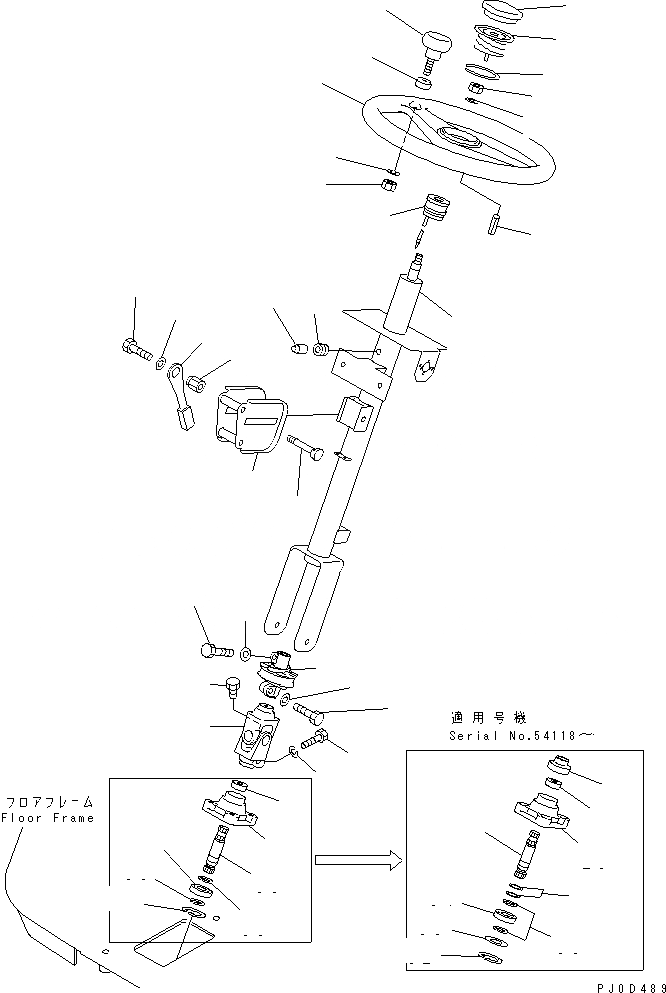 適用号機
Serial No.54118～

フロアフレーム
Floor Frame

PJ0D489