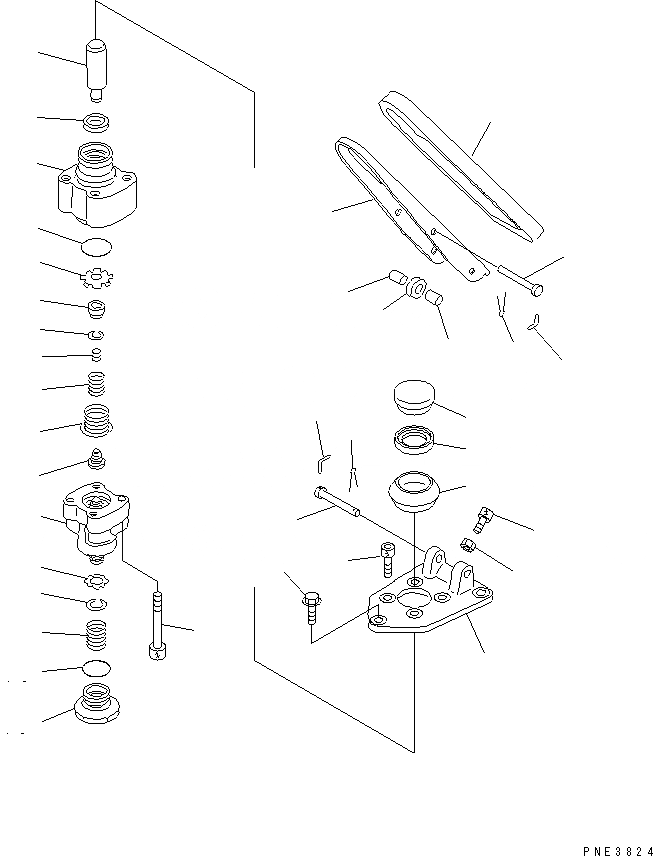 PNE3824