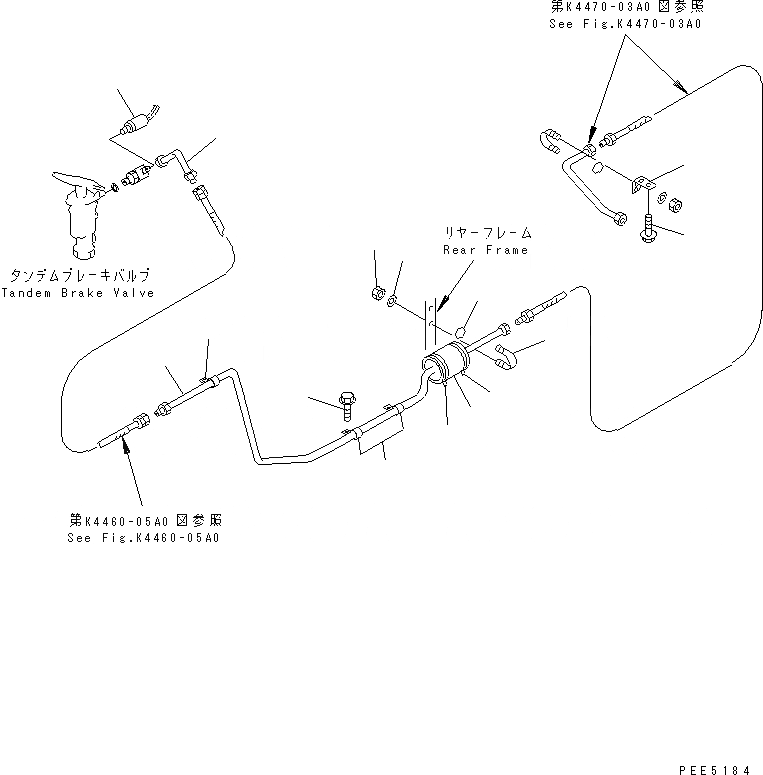 第K4470-03A0 図参照
See Fig.K4470-03A0

タンデムブレーキバルブ
Tandem Brake Valve

リヤーフレーム
Rear Frame

第K4460-05A0 図参照
See Fig.K4460-05A0

PEE5184