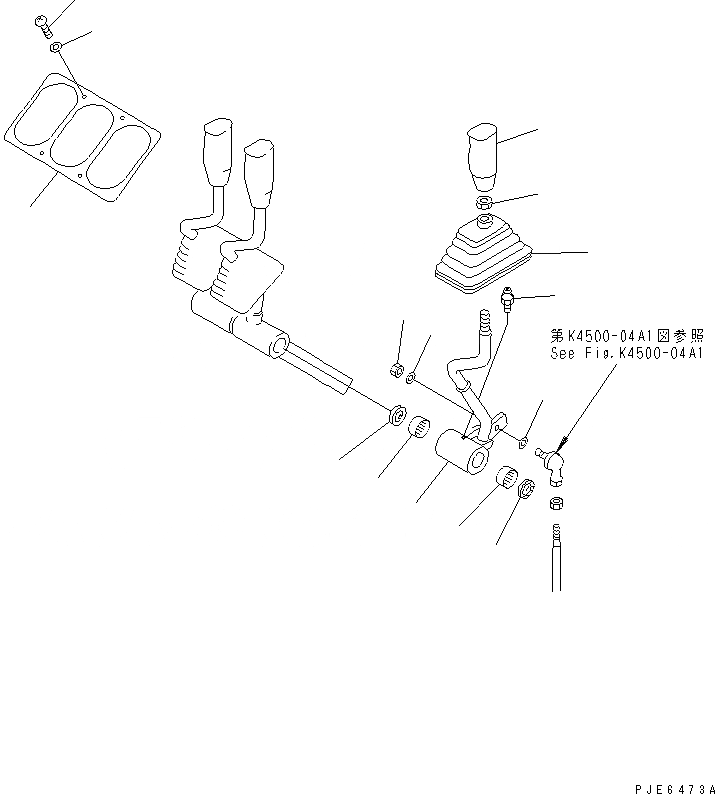 第K4500-04A1図参照
See Fig.K4500-04A1

PJE6473A