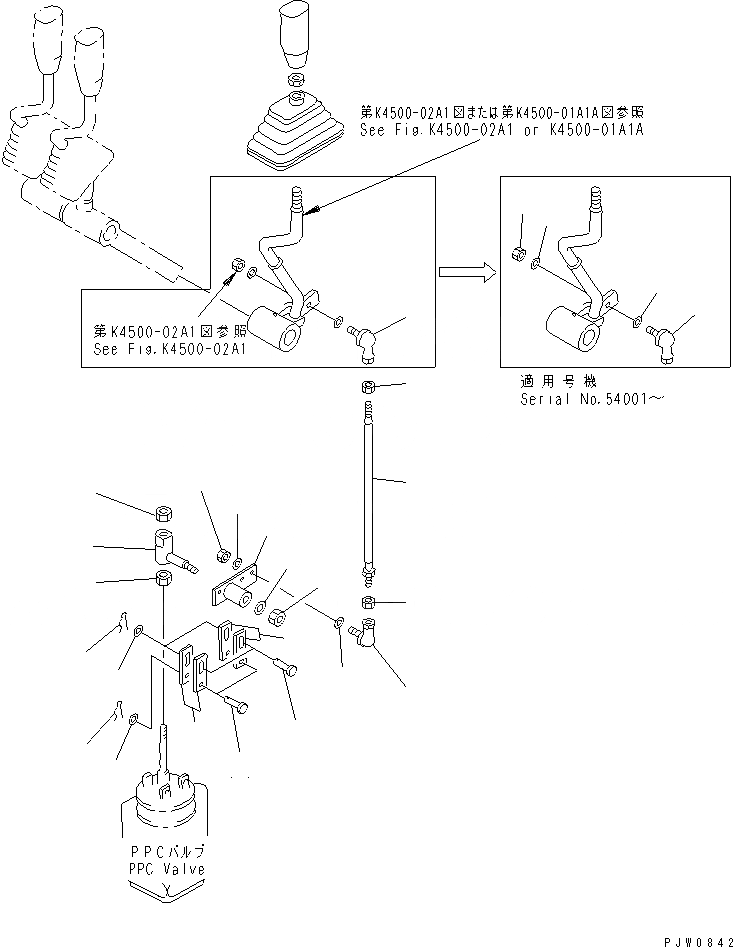 第K4500-02A1図または第K4500-01A1A図参照
See Fig.K4500-02A1 or K4500-01A1A

第K4500-02A1図参照
See Fig.K4500-02A1

適用号機
Serial No.54001～

PPCバルブ
PPC Valve

PJW0842