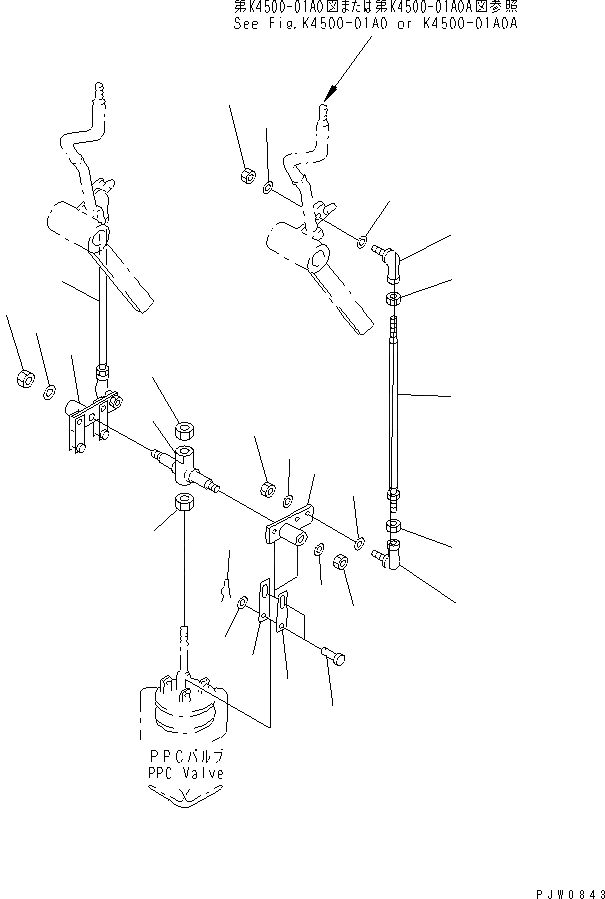 第K4500-01A0図または第K4500-01A0A図参照
See Fig.K4500-01A0 or K4500-01A0A

PPCバルブ
PPC Valve

PJW0843