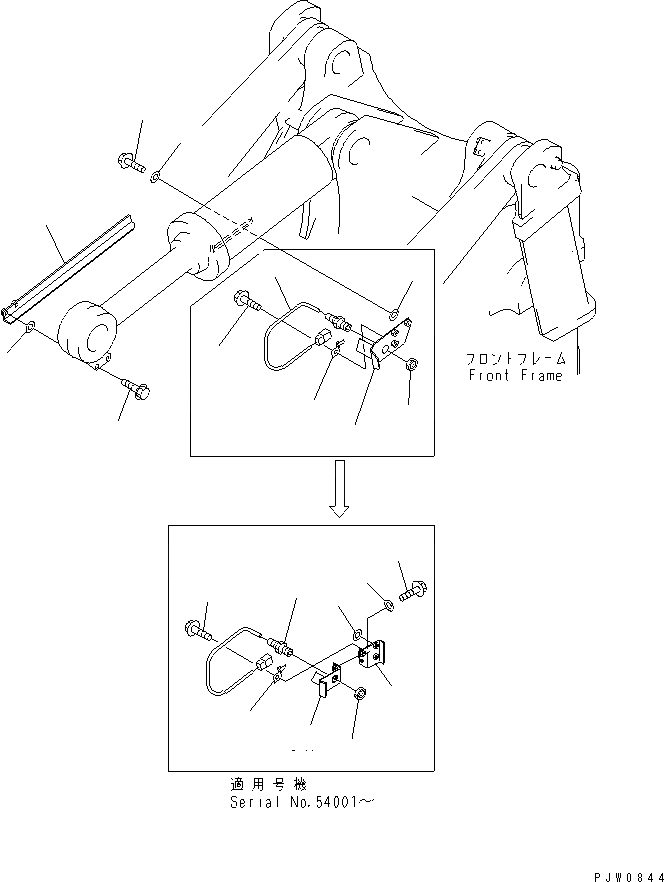 フロントフレーム
Front Frame

適用号機
Serial No.54001～

PJW0844