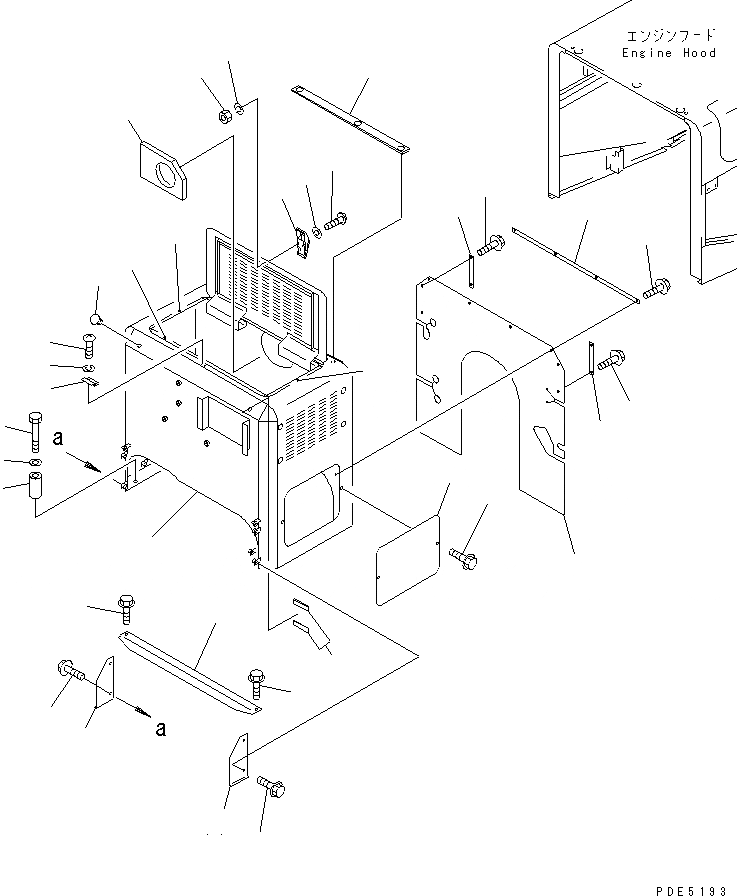 エンジンフード
Engine Hood

a

a

PDE5193