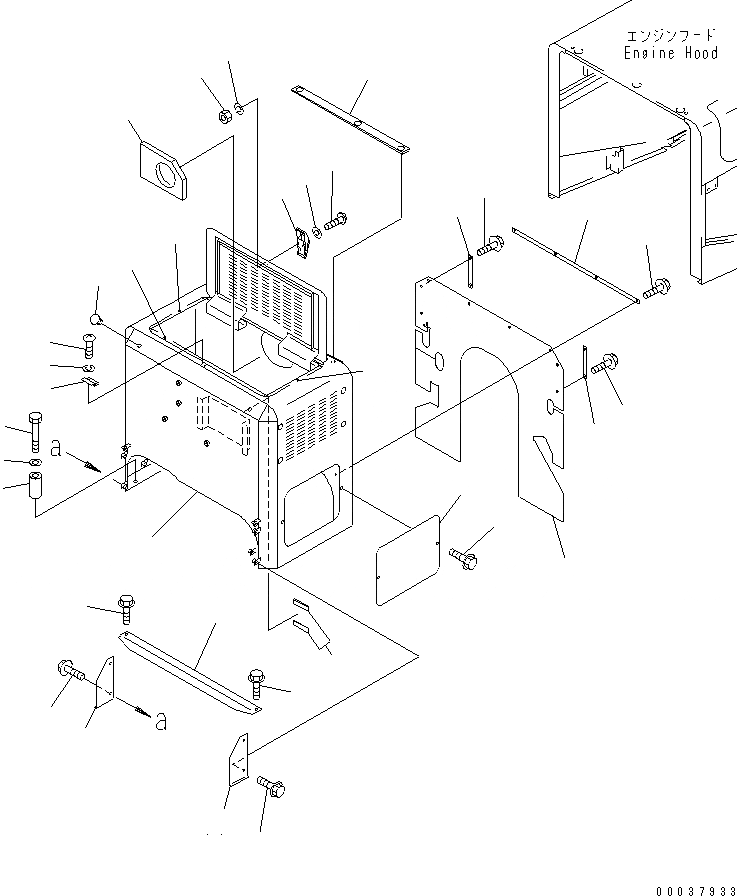 エンジンフード
Engine Hood

a

a

00037933