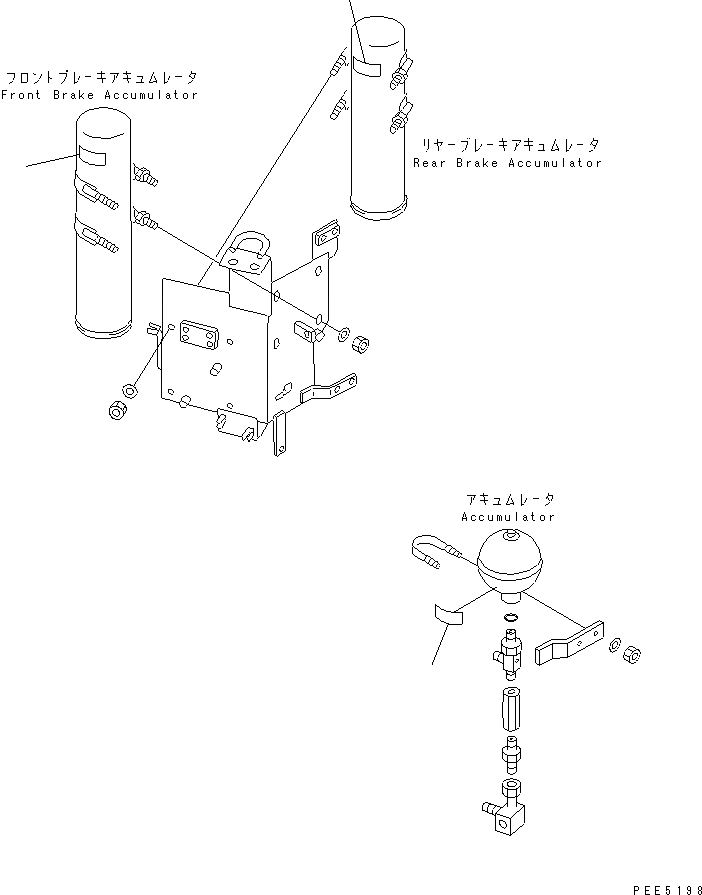 フロントブレーキアキュムレータ
Front Brake Accumulator

リヤーブレーキアキュムレータ
Rear Brake Accumulator

アキュムレータ
Accumulator

PEE5198