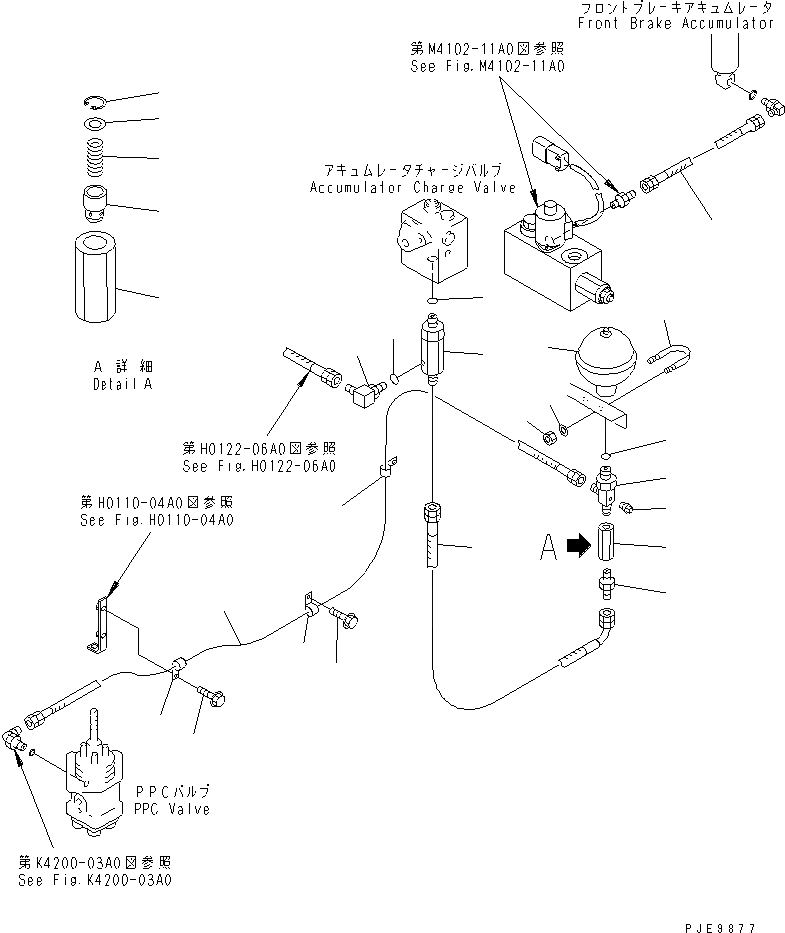 フロントブレーキアキュムレータ
Front Brake Accumulator

第M4102-11A0図参照
See Fig.M4102-11A0

アキュムレータチャージバルブ
Accumulator Charge Valve

A 詳細
Detail A

第H0122-06A0図参照
See Fig.H0122-06A0

第H0110-04A0図参照
See Fig.H0110-04A0

A

PPCバルブ
PPC Valve

第K4200-03A0図参照
See Fig.K4200-03A0

PJE9877