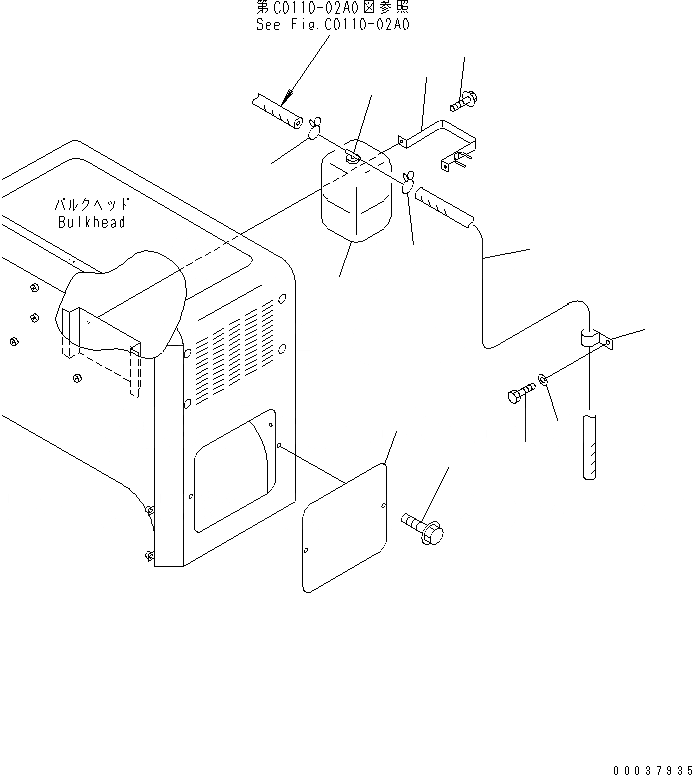 第C0110-02A0図参照
See Fig.C0110-02A0

バルクヘッド
Bulkhead

00037935