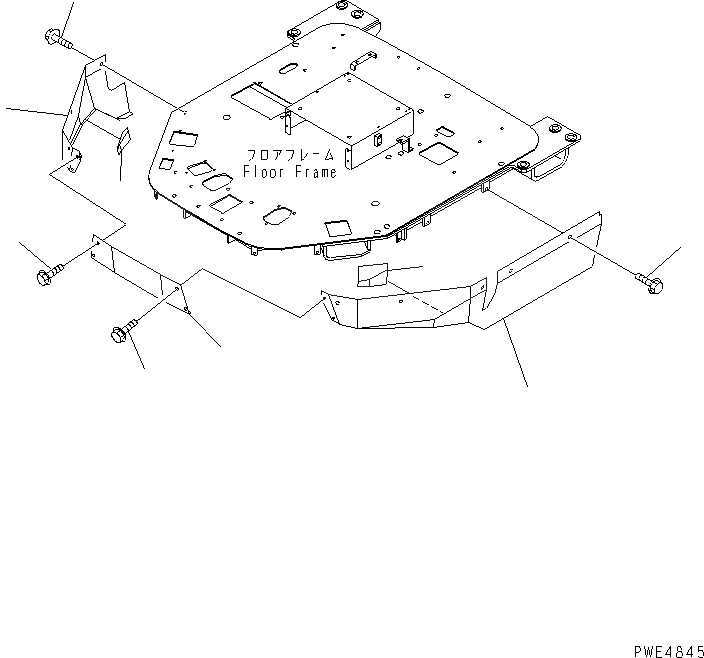 フロアフレーム
Floor Frame

PWE4845