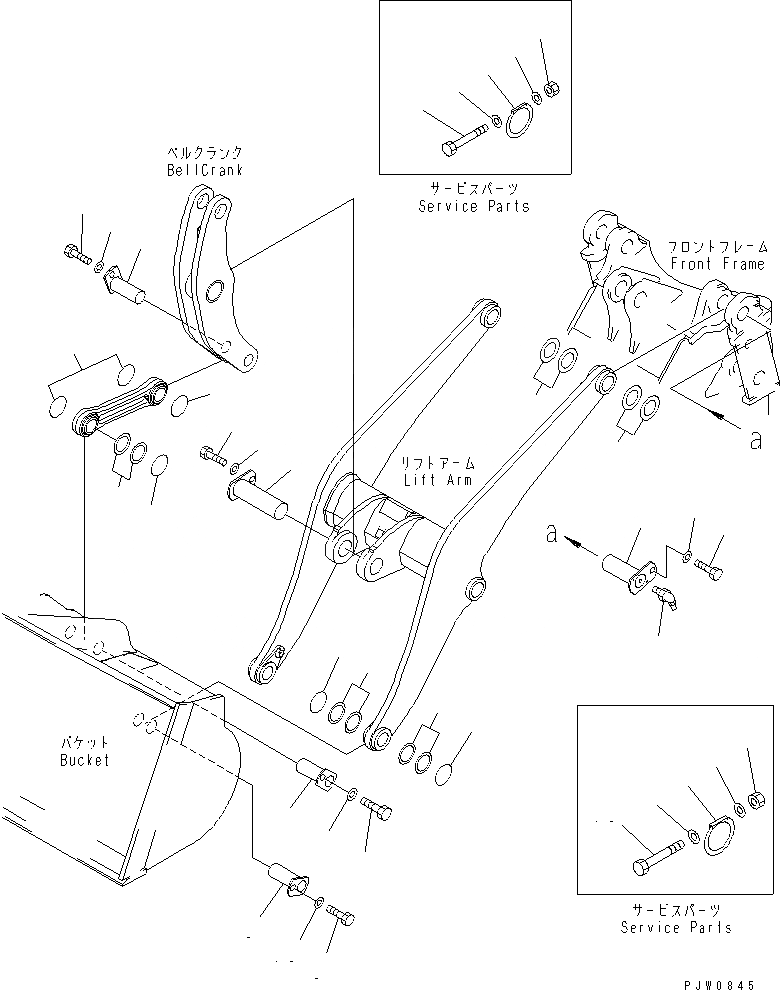 サービスパーツ
Service Parts

ベルクランク
BellCrank

フロントフレーム
Front Frame

a

リフトアーム
Lift Arm

a

バケット
Bucket

サービスパーツ
Service Parts

PJW0845