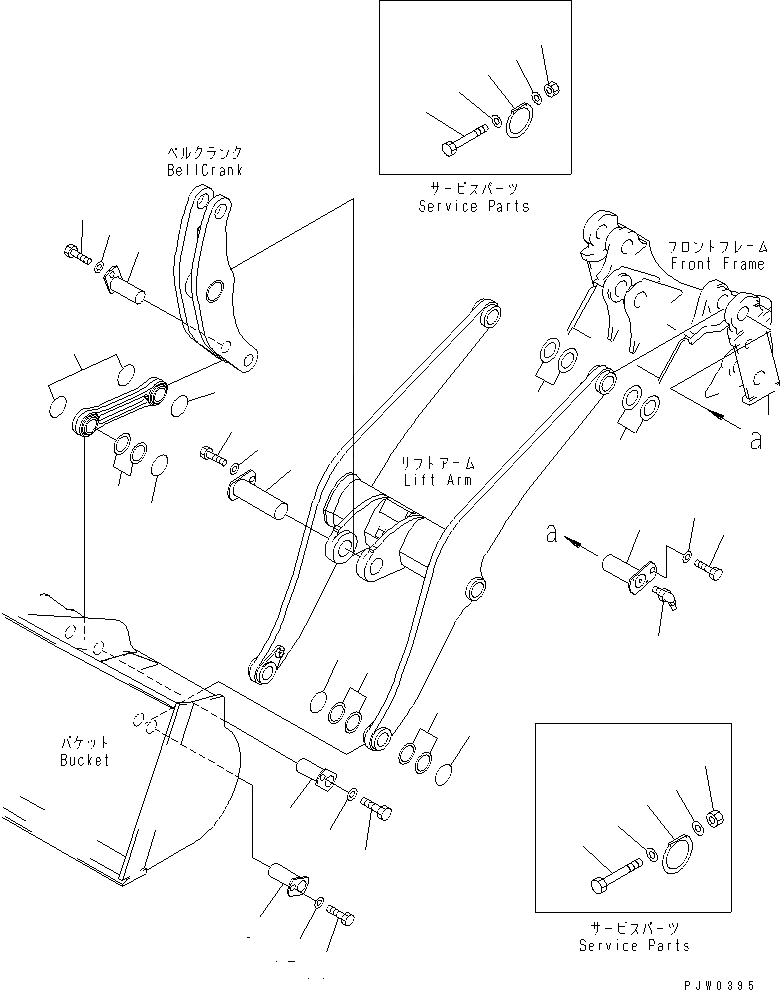 サービスパーツ
Service Parts

ベルクランク
BellCrank

フロントフレーム
Front Frame

a

リフトアーム
Lift Arm

a

バケット
Bucket

サービスパーツ
Service Parts

PJW0395