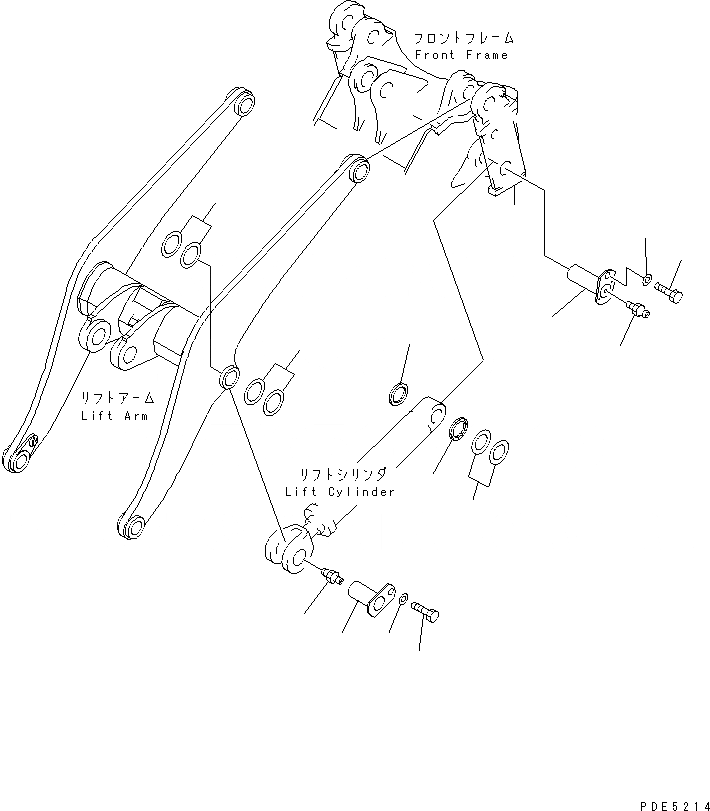 フロントフレーム
Front Frame

リフトアーム
Lift Arm

リフトシリンダ
Lift Cylinder

PDE5214