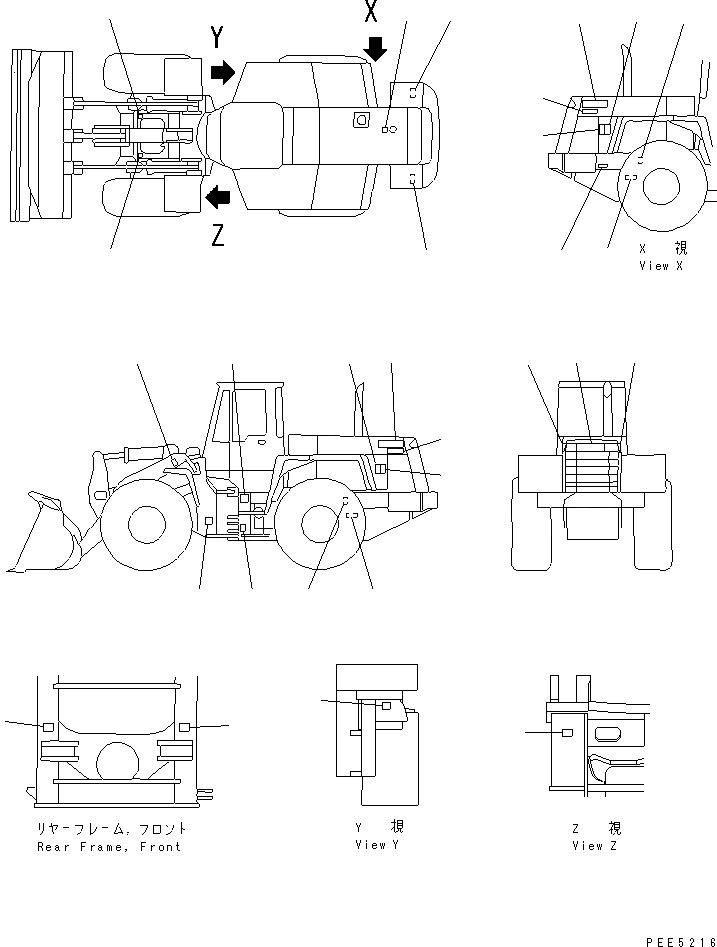 Y

X

Z

X 視
View X

リヤーフレーム, フロント
Rear Frame, Front

Y 視
View Y

Z 視
View Z

PEE5216